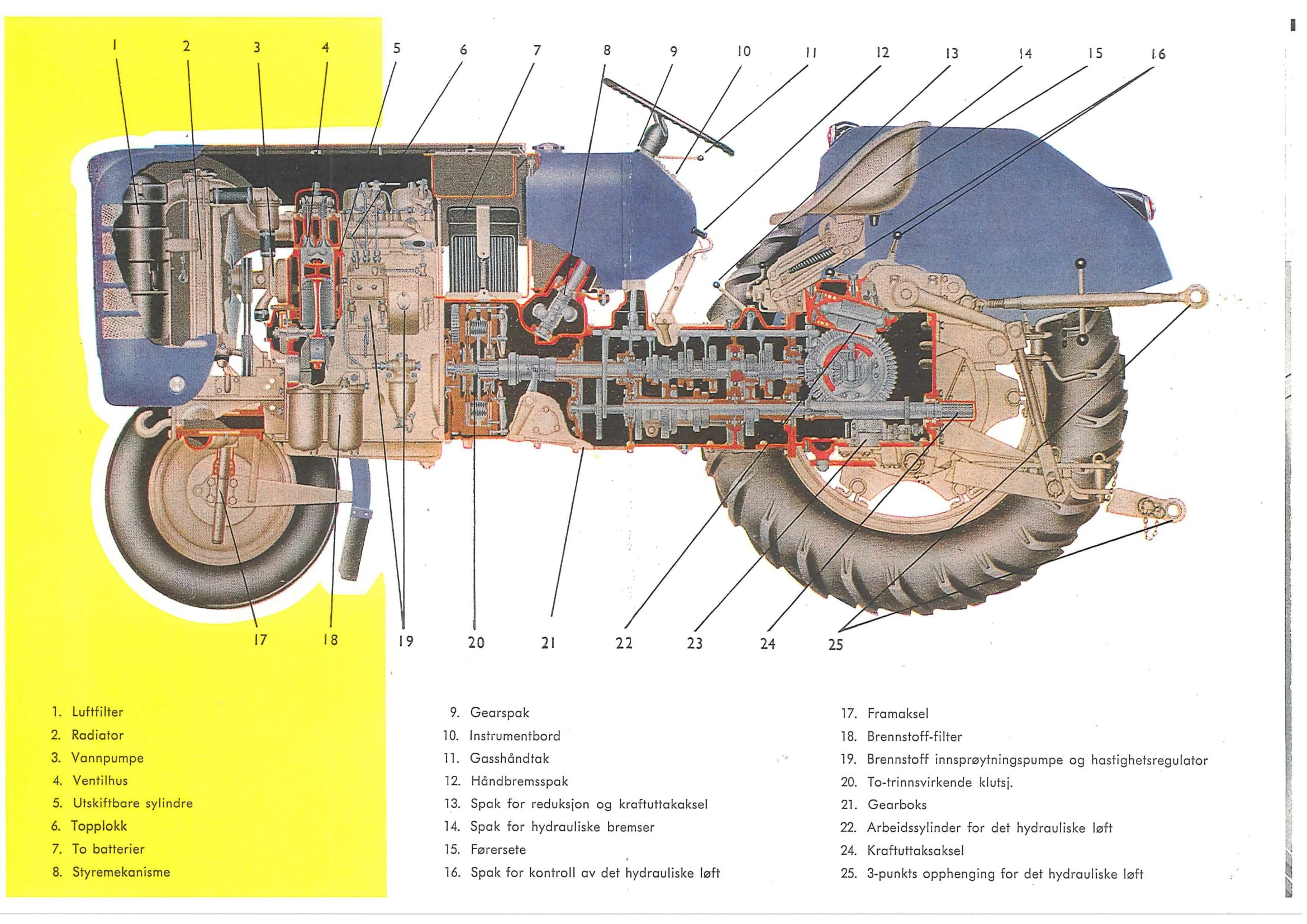 1 2 3 4 5 6 7 8 9 10 11 12 13 14 15 16

17 18 19 20 21 22 23 24 25

1. Luftfilter
2. Radiator
3. Vannpumpe
4. Ventilhus
5. Utskiftbare sylindre
6. Topplokk
7. To batterier
8. Styremekanisme

9. Gearspak
10. Instrumentbord
11. Gasshåndtak
12. Håndbremsspak
13. Spak for reduksjon og kraftuttakaksel
14. Spak for hydrauliske bremser
15. Førersete
16. Spak for kontroll av det hydrauliske løft

17. Framaksel
18. Brennstoff-filter
19. Brennstoff innsprøytningspumpe og hastighetsregulator
20. To-trinnsvirkende klutsj.
21. Gearboks
22. Arbeidssylinder for det hydrauliske løft
24. Kraftuttaksaksel
25. 3-punkts opphenging for det hydrauliske løft